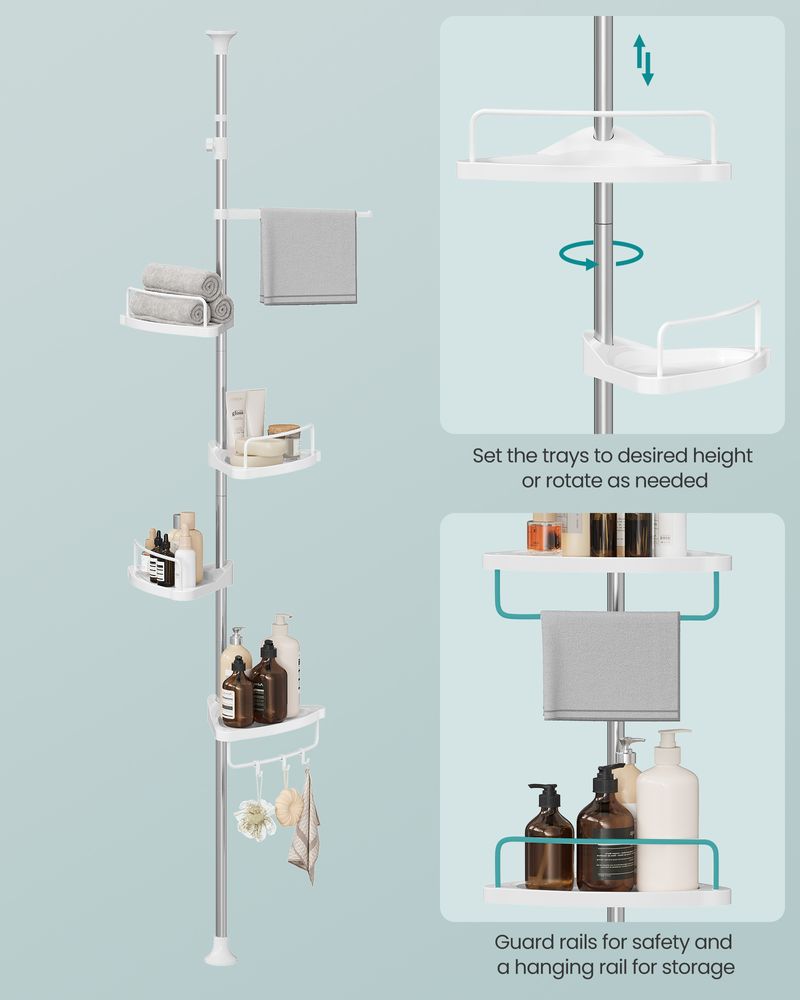 Set the trays to desired height or rotate as needed

Guard rails for safety and a hanging rail for storage