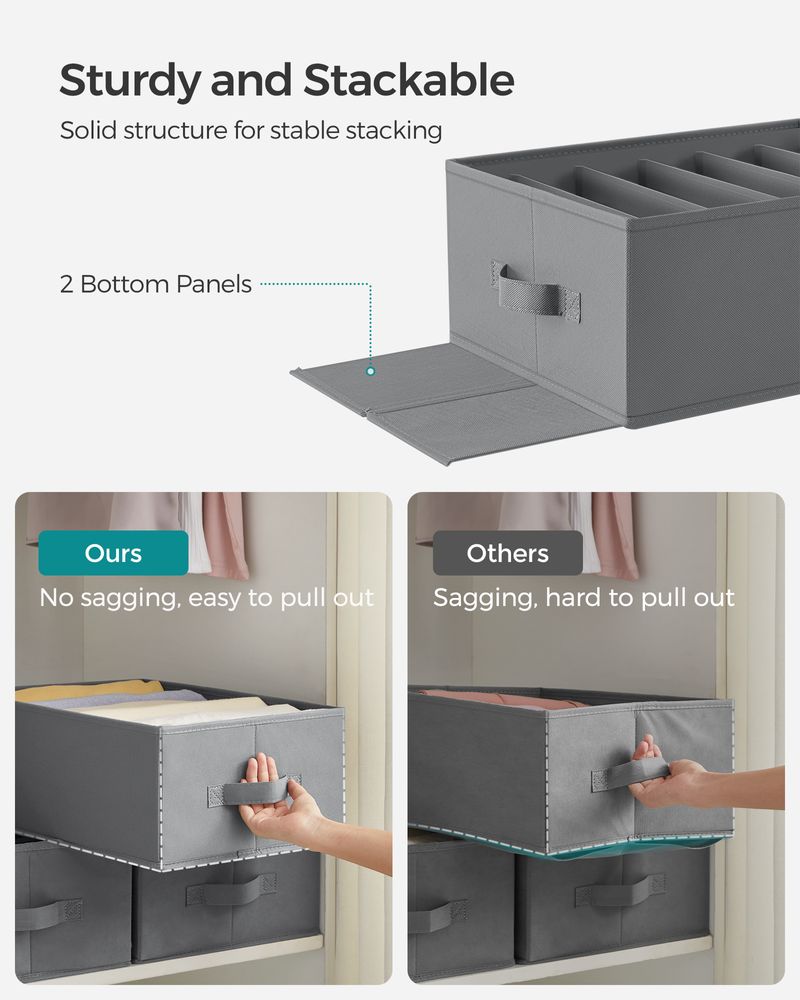 Sturdy and Stackable
Solid structure for stable stacking

2 Bottom Panels

Ours
No sagging, easy to pull out

Others
Sagging, hard to pull out