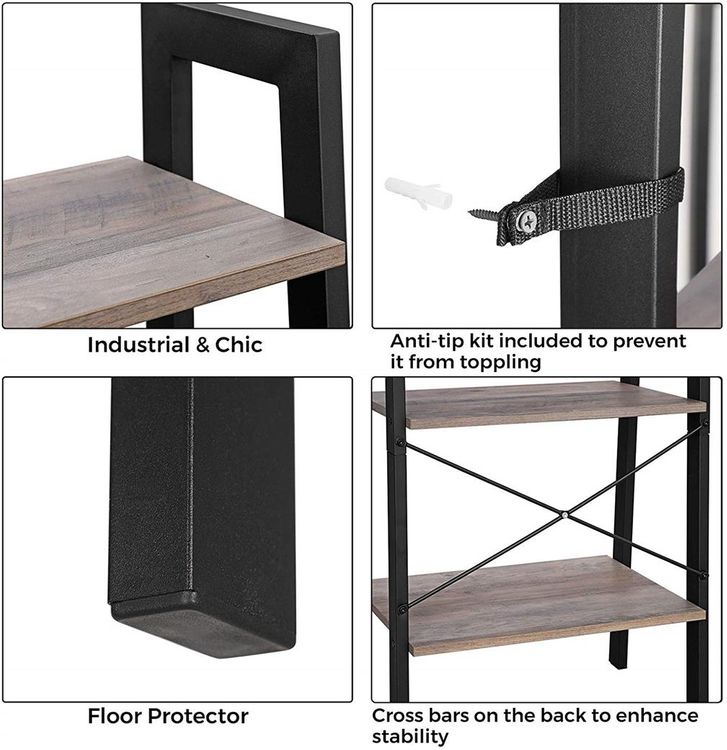 Industrial & Chic

Anti-tip kit included to prevent it from toppling

Floor Protector

Cross bars on the back to enhance stability