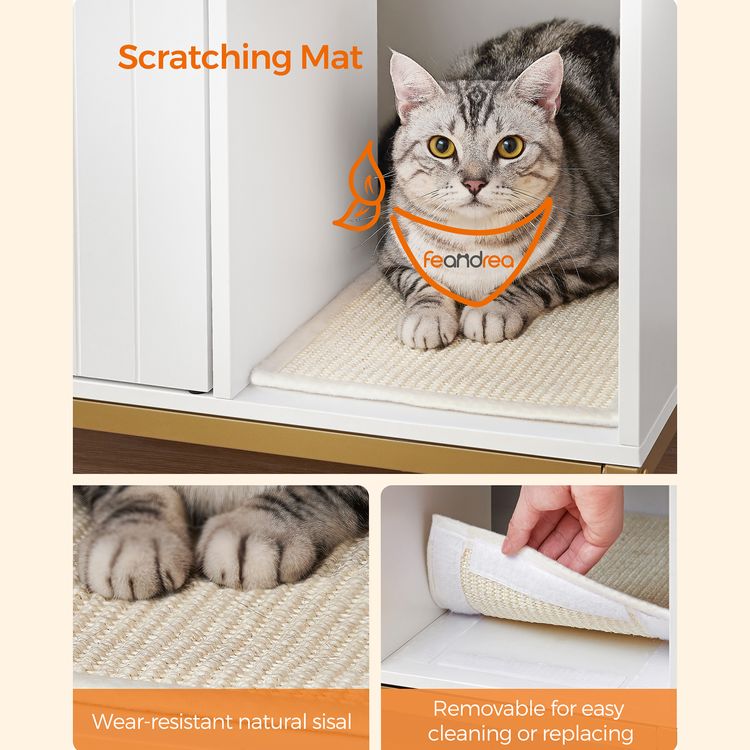 Scratching Mat

feandrea

Wear-resistant natural sisal

Removable for easy cleaning or replacing